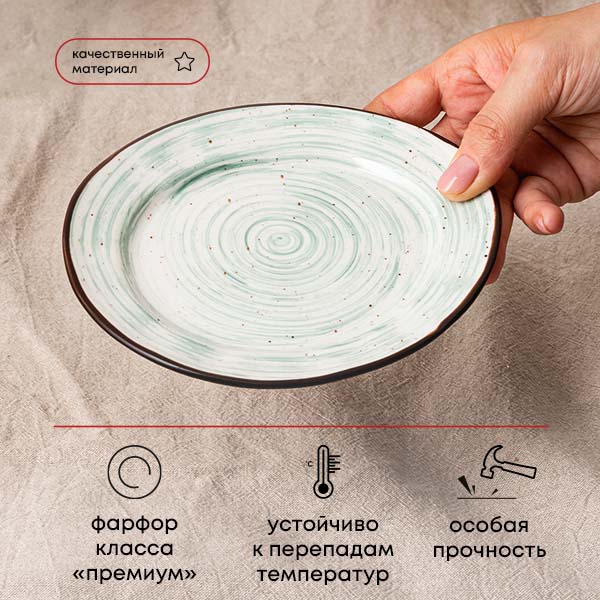 качественный материал

°C

фарфор класса «премиум»

устойчиво к перепадам температур

особая прочность